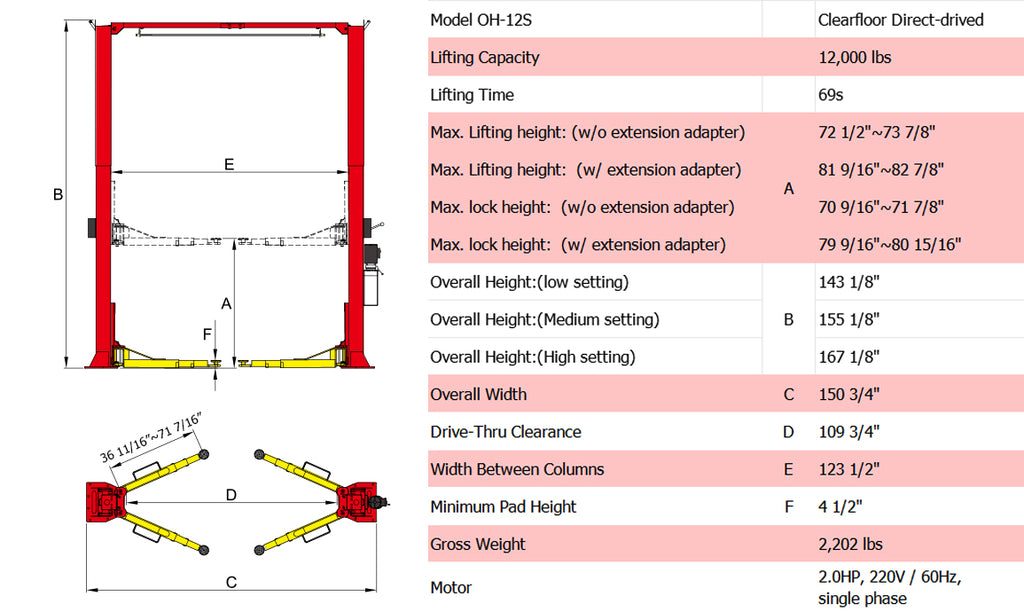 B
E
A
F
36 11/16"~71 7/16"
D
C

| Model OH-12S | | Clearfloor Direct-drived |
|---|---|---|
| Lifting Capacity | | 12,000 lbs |
| Lifting Time | | 69s |
| Max. Lifting height: (w/o extension adapter) | A | 72 1/2"~73 7/8" |
| Max. Lifting height: (w/ extension adapter) | A | 81 9/16"~82 7/8" |
| Max. lock height: (w/o extension adapter) | A | 70 9/16"~71 7/8" |
| Max. lock height: (w/ extension adapter) | A | 79 9/16"~80 15/16" |
| Overall Height:(low setting) | B | 143 1/8" |
| Overall Height:(Medium setting) | B | 155 1/8" |
| Overall Height:(High setting) | B | 167 1/8" |
| Overall Width | C | 150 3/4" |
| Drive-Thru Clearance | D | 109 3/4" |
| Width Between Columns | E | 123 1/2" |
| Minimum Pad Height | F | 4 1/2" |
| Gross Weight | | 2,202 lbs |
| Motor | | 2.0HP, 220V / 60Hz, single phase |