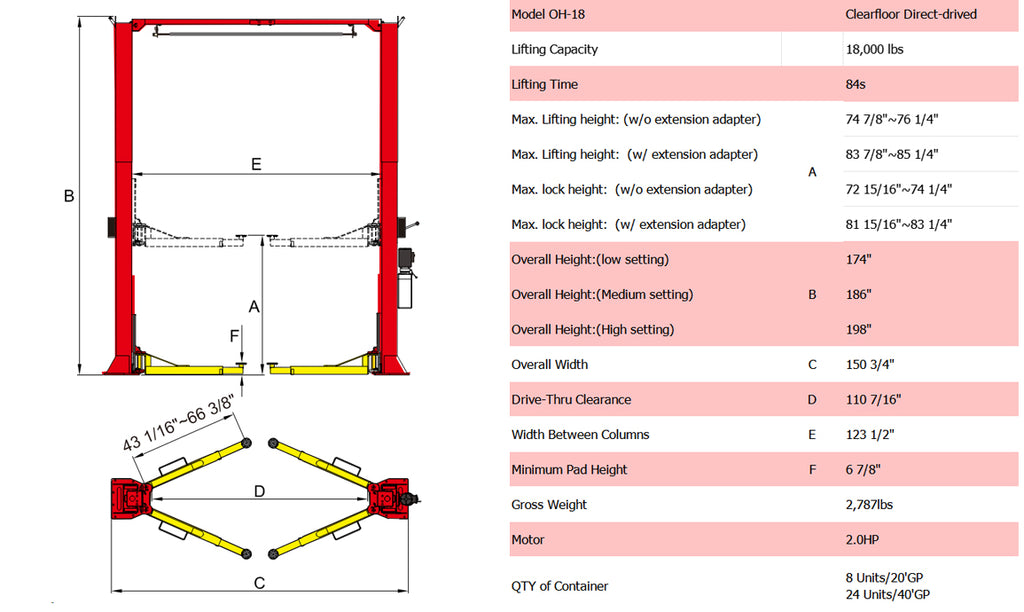 B

E

A

F

43 1/16"~66 3/8"

D

C

| Model OH-18 | | Clearfloor Direct-drived |
|---|---|---|
| Lifting Capacity | | 18,000 lbs |
| Lifting Time | | 84s |
| Max. Lifting height: (w/o extension adapter) | A | 74 7/8"~76 1/4" |
| Max. Lifting height: (w/ extension adapter) | A | 83 7/8"~85 1/4" |
| Max. lock height: (w/o extension adapter) | A | 72 15/16"~74 1/4" |
| Max. lock height: (w/ extension adapter) | A | 81 15/16"~83 1/4" |
| Overall Height:(low setting) | B | 174" |
| Overall Height:(Medium setting) | B | 186" |
| Overall Height:(High setting) | B | 198" |
| Overall Width | C | 150 3/4" |
| Drive-Thru Clearance | D | 110 7/16" |
| Width Between Columns | E | 123 1/2" |
| Minimum Pad Height | F | 6 7/8" |
| Gross Weight | | 2,787lbs |
| Motor | | 2.0HP |
| QTY of Container | | 8 Units/20'GP 24 Units/40'GP |