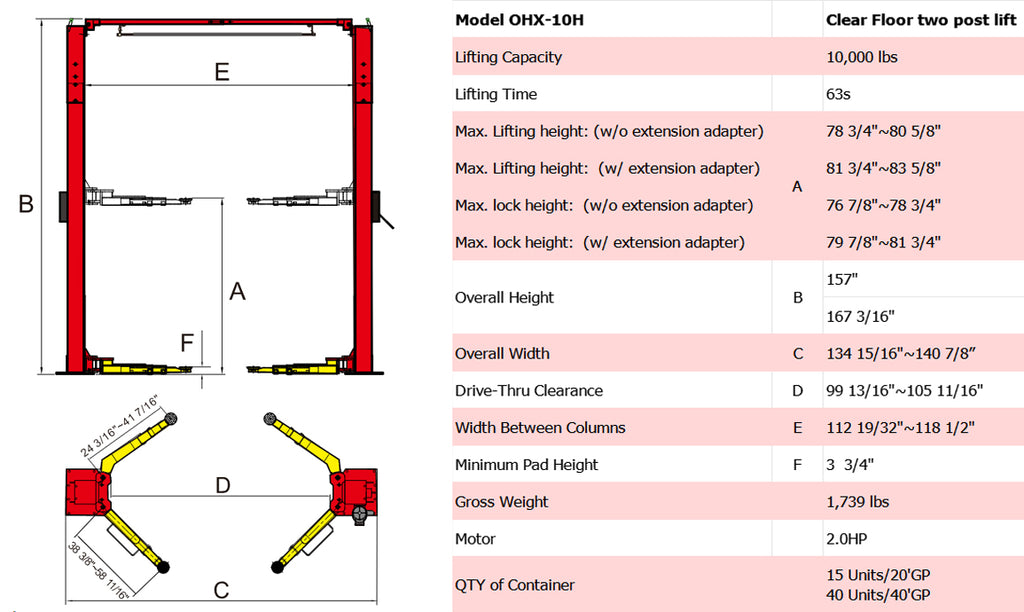 E

B

A

F

24 3/16"~41 7/16"

D

38 3/8"~58 11/16"

C

| Model OHX-10H | | Clear Floor two post lift |
|---|---|---|
| Lifting Capacity | | 10,000 lbs |
| Lifting Time | | 63s |
| Max. Lifting height: (w/o extension adapter) | A | 78 3/4"~80 5/8" |
| Max. Lifting height: (w/ extension adapter) | A | 81 3/4"~83 5/8" |
| Max. lock height: (w/o extension adapter) | A | 76 7/8"~78 3/4" |
| Max. lock height: (w/ extension adapter) | A | 79 7/8"~81 3/4" |
| Overall Height | B | 157" |
| | | 167 3/16" |
| Overall Width | C | 134 15/16"~140 7/8" |
| Drive-Thru Clearance | D | 99 13/16"~105 11/16" |
| Width Between Columns | E | 112 19/32"~118 1/2" |
| Minimum Pad Height | F | 3 3/4" |
| Gross Weight | | 1,739 lbs |
| Motor | | 2.0HP |
| QTY of Container | | 15 Units/20'GP 40 Units/40'GP |