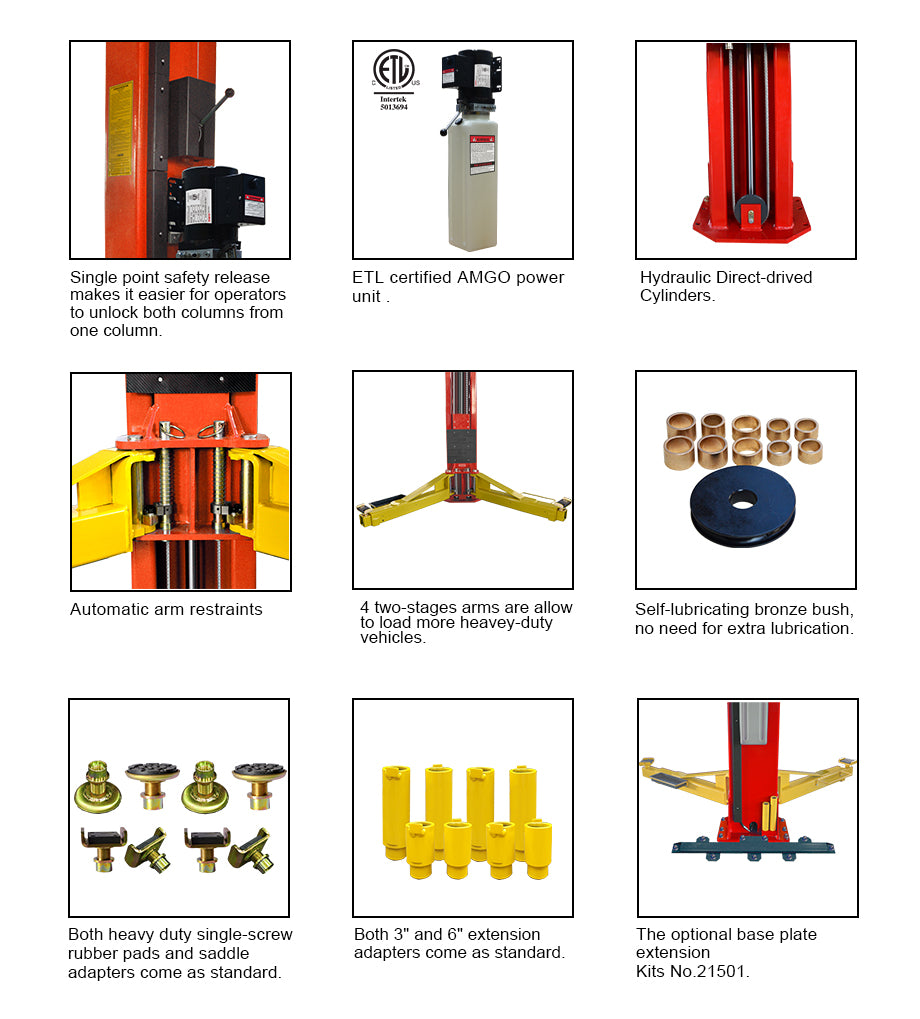 Single point safety release makes it easier for operators to unlock both columns from one column.

ETL
Intertek
5013694

ETL certified AMGO power unit .

Hydraulic Direct-drived Cylinders.

Automatic arm restraints

4 two-stages arms are allow to load more heavey-duty vehicles.

Self-lubricating bronze bush, no need for extra lubrication.

Both heavy duty single-screw rubber pads and saddle adapters come as standard.

Both 3" and 6" extension adapters come as standard.

The optional base plate extension
Kits No.21501.