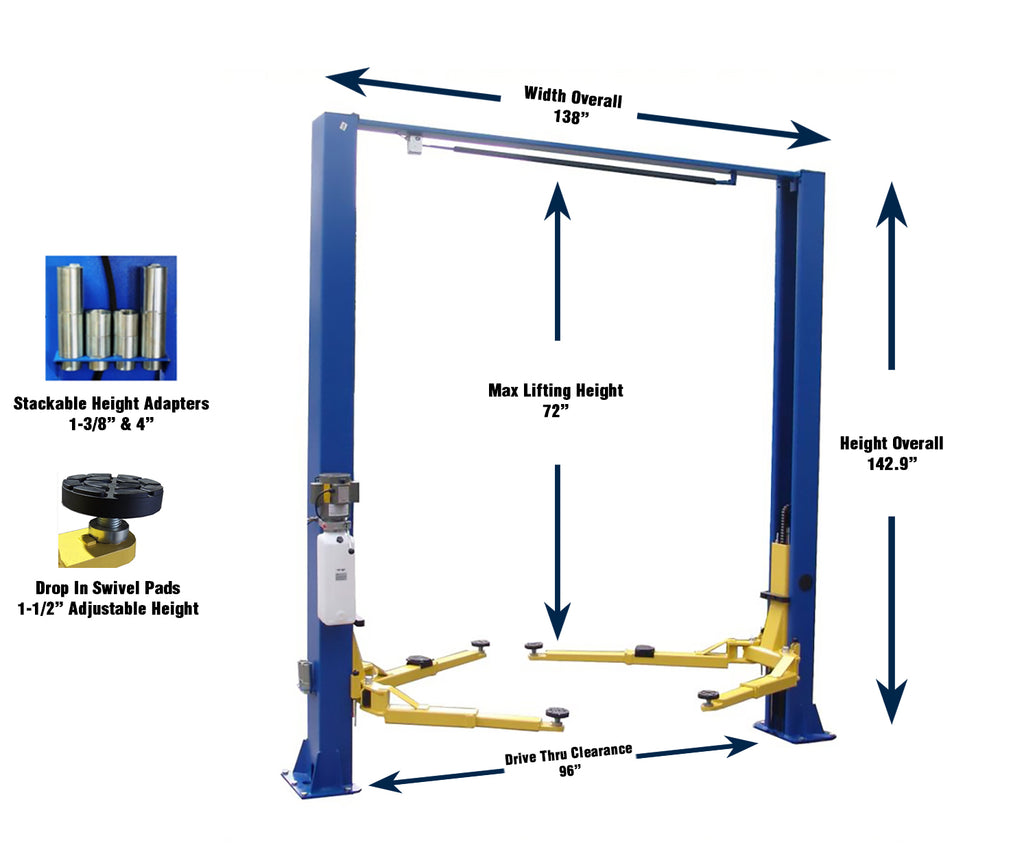 Width Overall
138”

Stackable Height Adapters
1-3/8” & 4”

Max Lifting Height
72”

Height Overall
142.9”

Drop In Swivel Pads
1-1/2” Adjustable Height

Drive Thru Clearance
96”