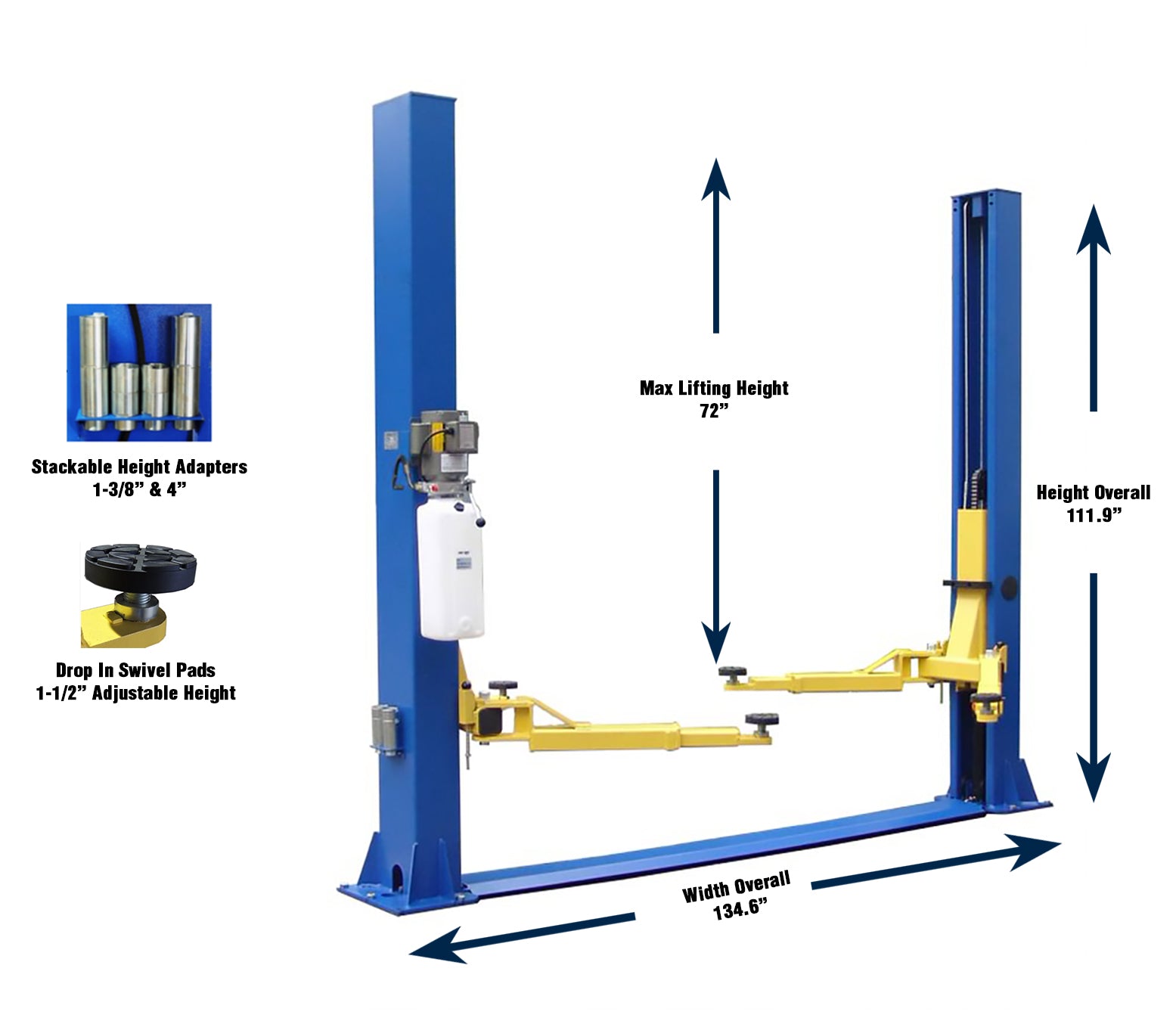 Stackable Height Adapters
1-3/8” & 4”

Drop In Swivel Pads
1-1/2” Adjustable Height

Max Lifting Height
72”

Height Overall
111.9”

Width Overall
134.6”